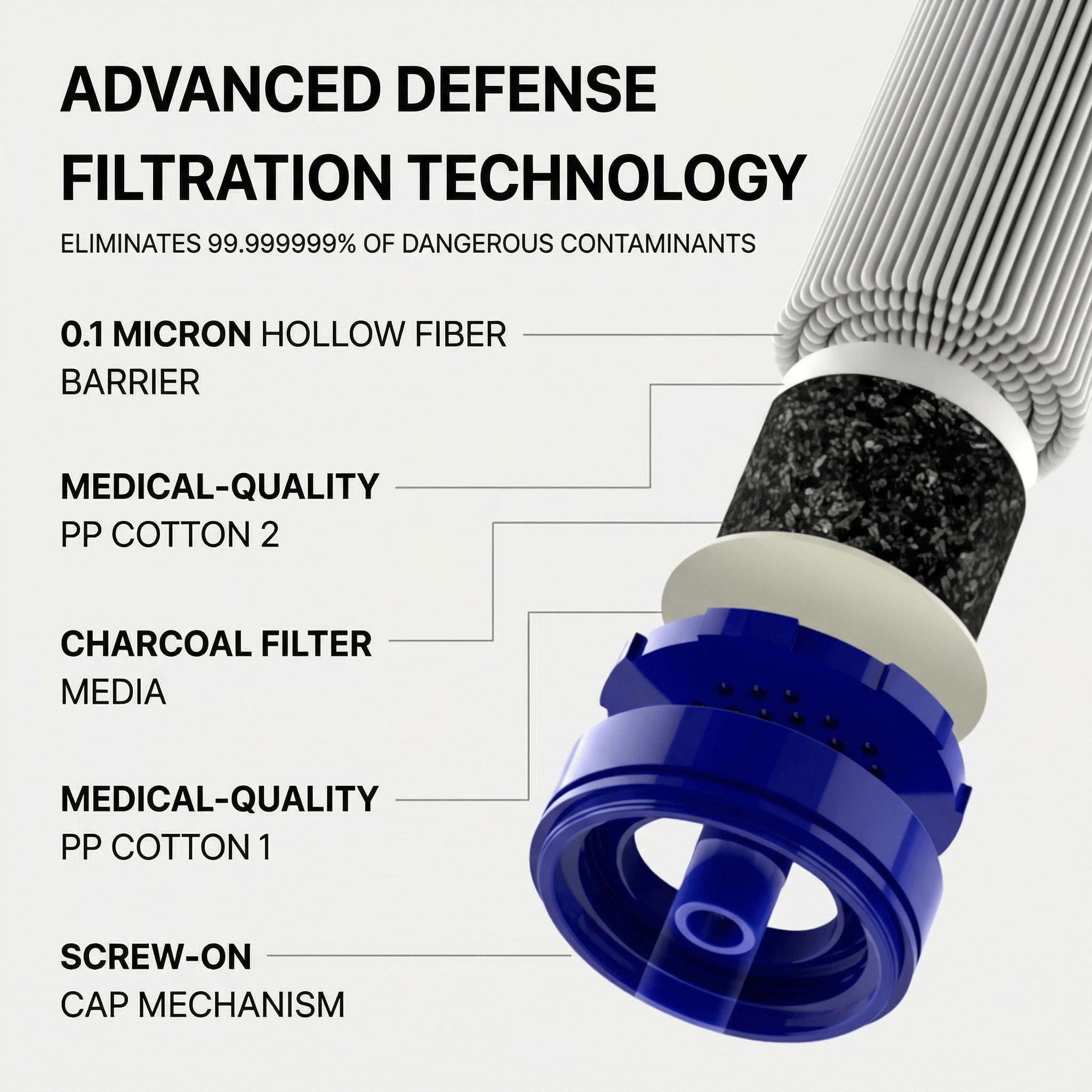 ADVANCED DEFENSE FILTRATION TECHNOLOGY

ELIMINATES 99.999999% OF DANGEROUS CONTAMINANTS

0.1 MICRON HOLLOW FIBER BARRIER

MEDICAL-QUALITY PP COTTON 2

CHARCOAL FILTER MEDIA

MEDICAL-QUALITY PP COTTON 1

SCREW-ON CAP MECHANISM